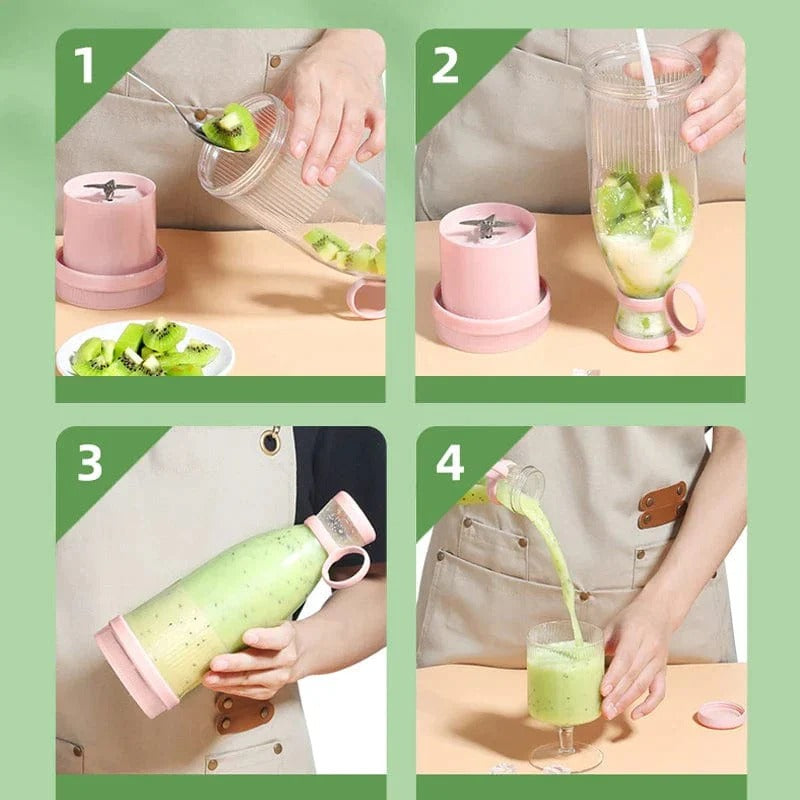 1

2

3

4